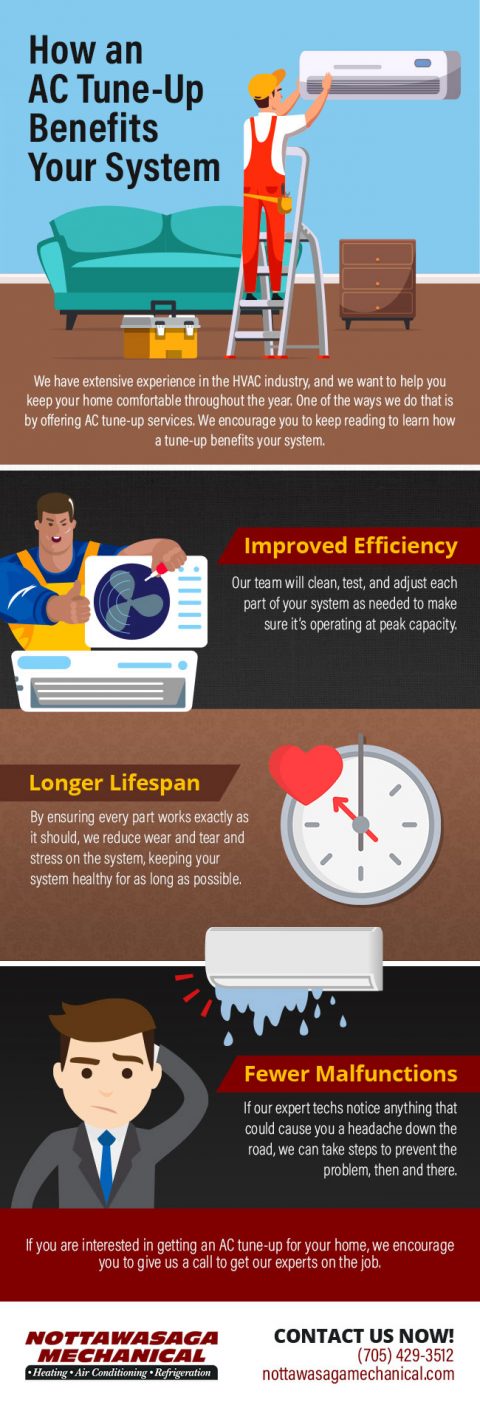 How an AC Tune-Up Benefits Your System

We have extensive experience in the HVAC industry, and we want to help you keep your home comfortable throughout the year. One of the ways we do that is by offering AC tune-up services. We encourage you to keep reading to learn how a tune-up benefits your system.

Improved Efficiency

Our team will clean, test, and adjust each part of your system as needed to make sure it's operating at peak capacity.

Longer Lifespan

By ensuring every part works exactly as it should, we reduce wear and tear and stress on the system, keeping your system healthy for as long as possible.

Fewer Malfunctions

If our expert techs notice anything that could cause you a headache down the road, we can take steps to prevent the problem, then and there.

If you are interested in getting an AC tune-up for your home, we encourage you to give us a call to get our experts on the job.

NOTTAWASAGA MECHANICAL
• Heating • Air Conditioning • Refrigeration

CONTACT US NOW!
(705) 429-3512
nottawasagamechanical.com